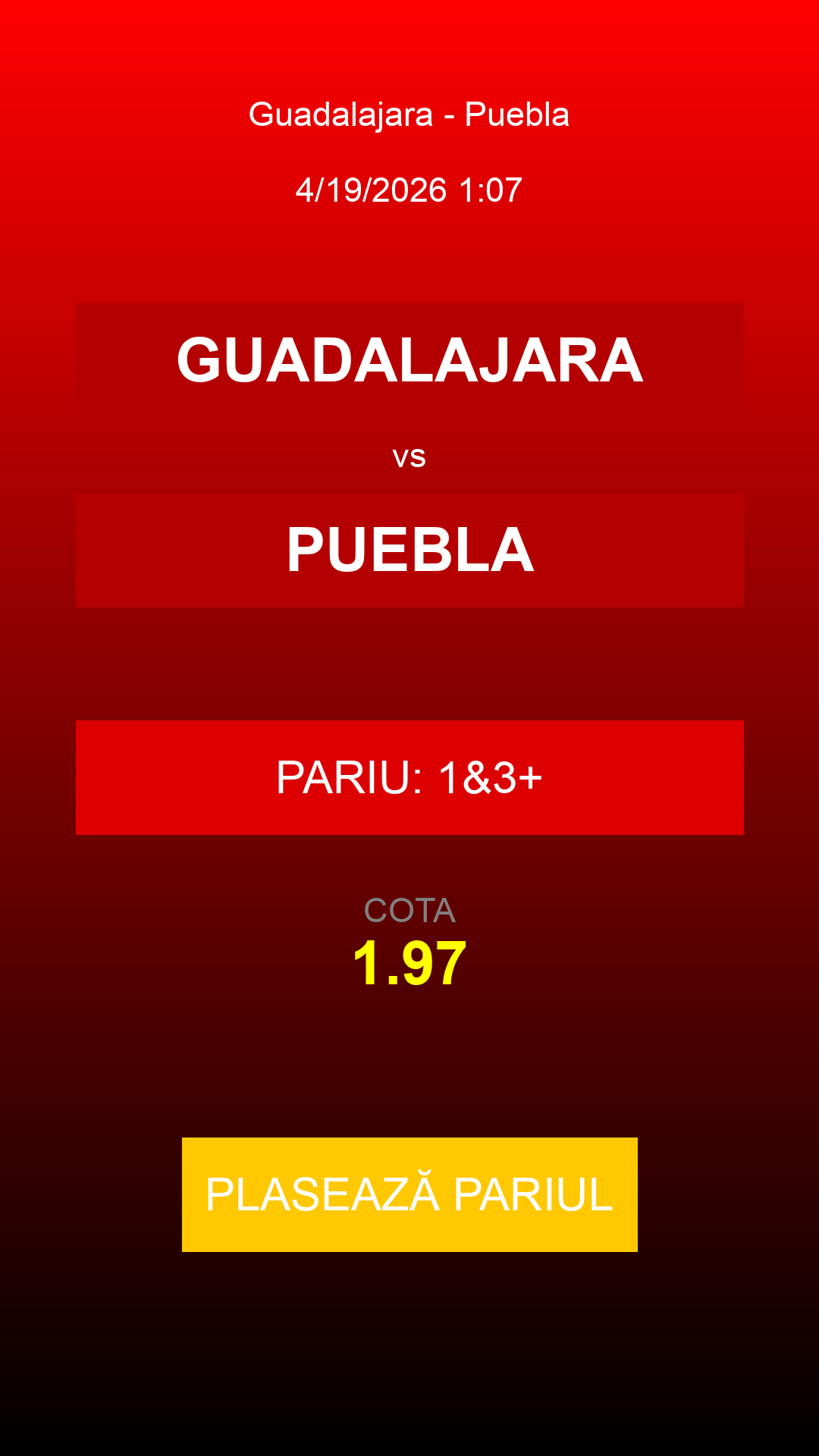 Guadalajara - Puebla

4/19/2026 1:07

GUADALAJARA

vs

PUEBLA

PARIU: 1&3+

COTA
1.97

PLASEAZĂ PARIUL