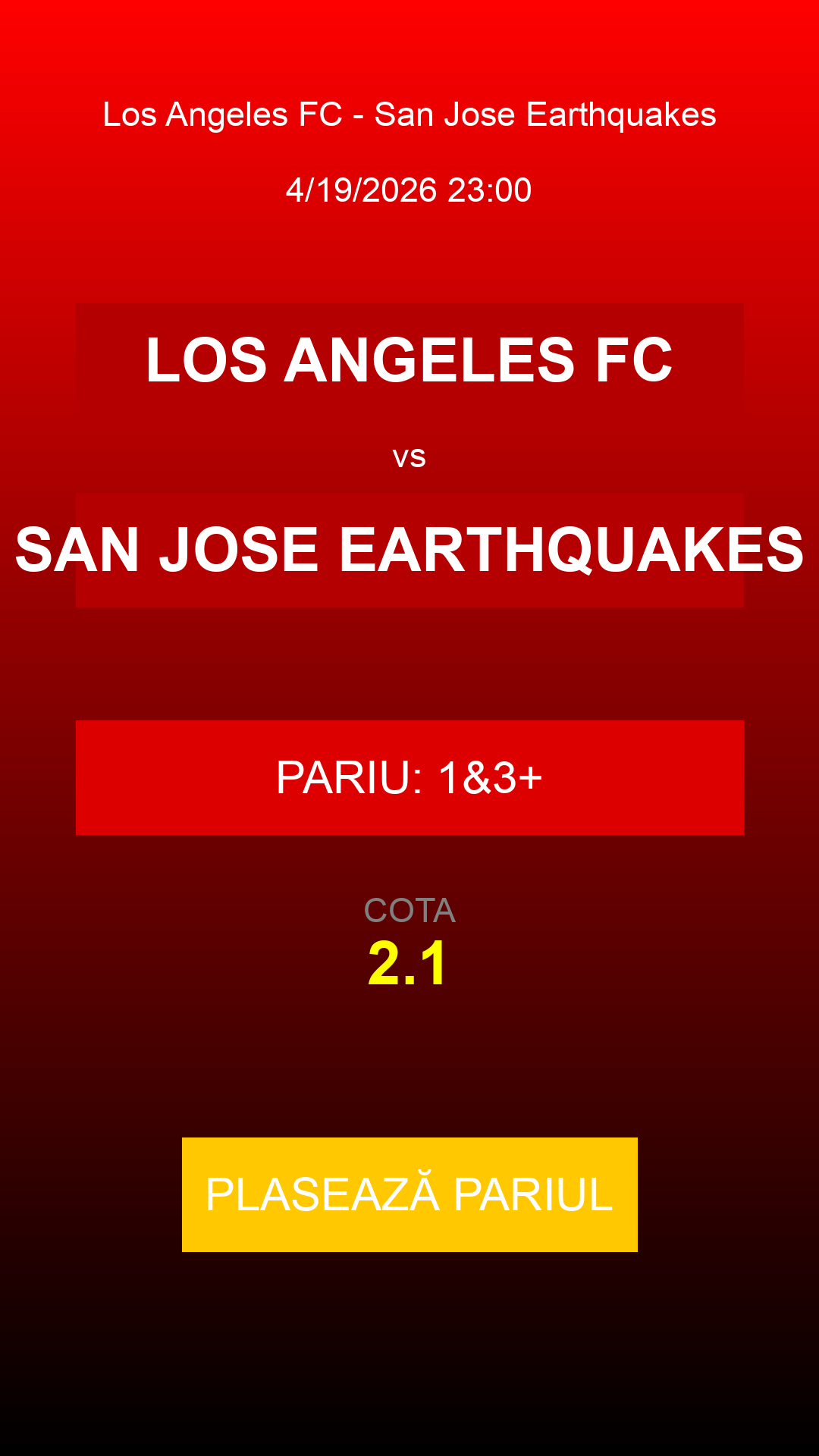 Los Angeles FC - San Jose Earthquakes

4/19/2026 23:00

LOS ANGELES FC

vs

SAN JOSE EARTHQUAKES

PARIU: 1&3+

COTA

2.1

PLASEAZĂ PARIUL